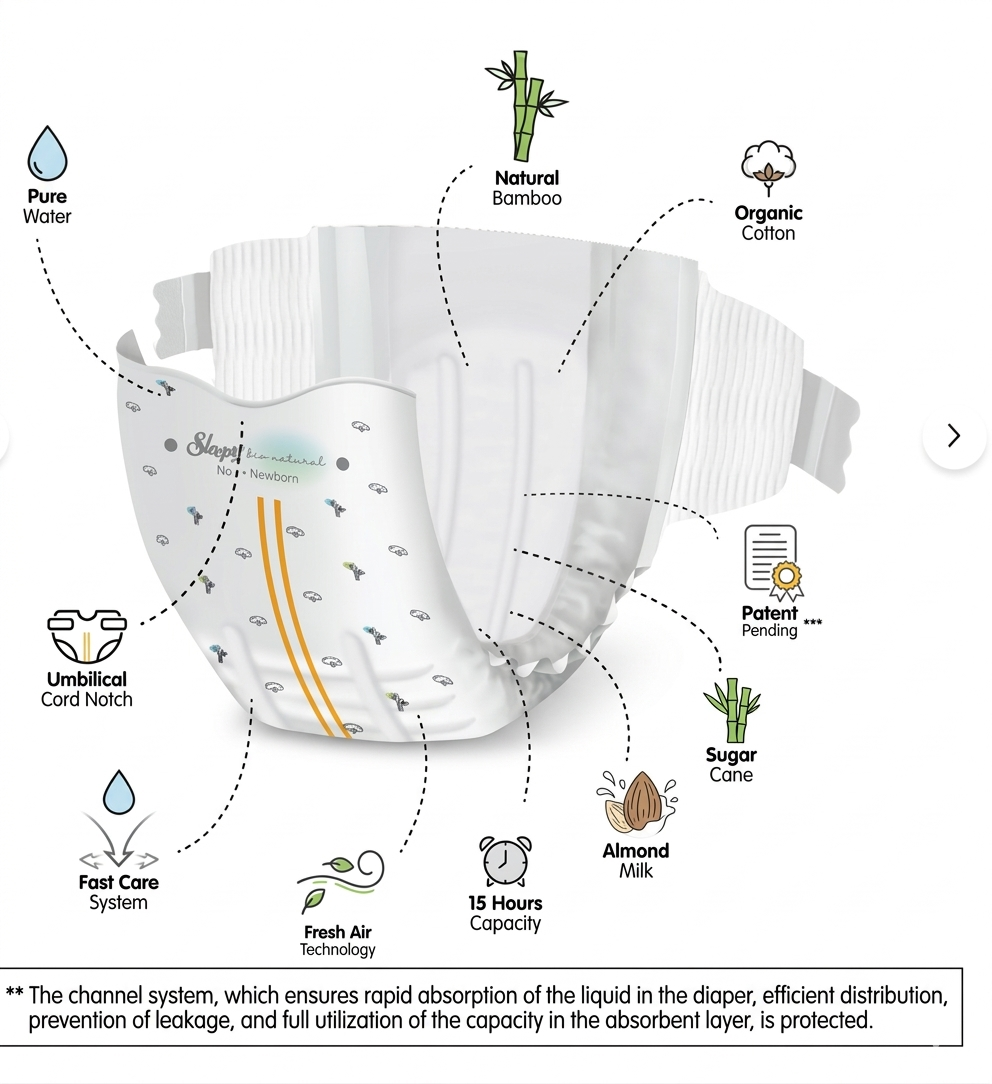 Pure
Water

Natural
Bamboo

Organic
Cotton

Sleepy Bio-natural
No • Newborn

Patent
Pending ***

Umbilical
Cord Notch

Sugar
Cane

Almond
Milk

Fast Care
System

Fresh Air
Technology

15 Hours
Capacity

** The channel system, which ensures rapid absorption of the liquid in the diaper, efficient distribution, prevention of leakage, and full utilization of the capacity in the absorbent layer, is protected.